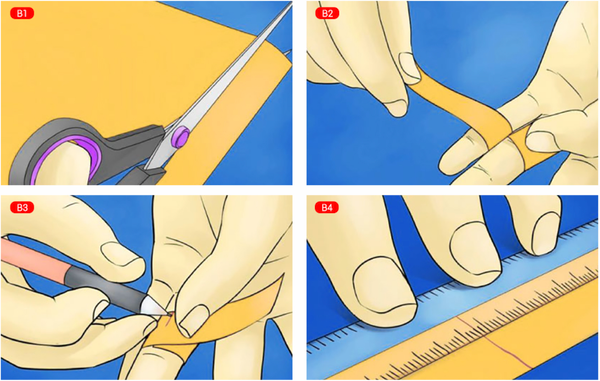 B1

B2

B3

B4